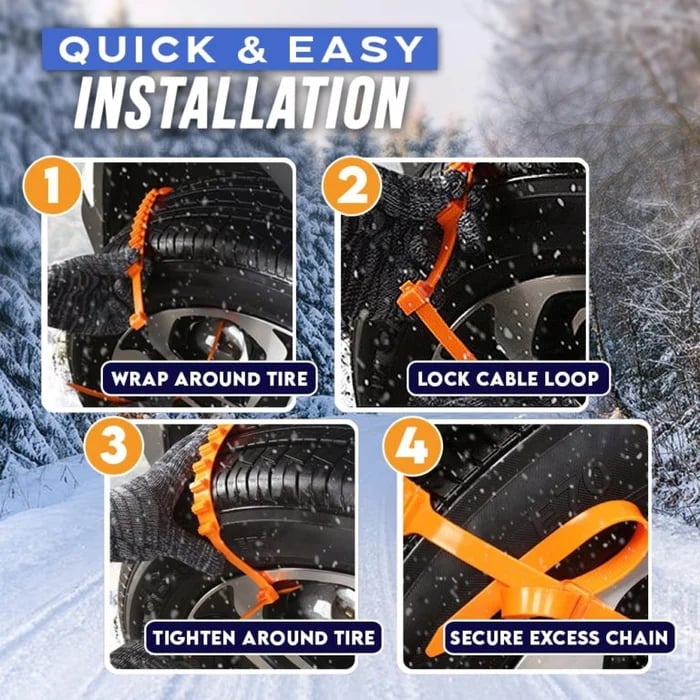 QUICK & EASY
INSTALLATION

1
WRAP AROUND TIRE

2
LOCK CABLE LOOP

3
TIGHTEN AROUND TIRE

4
SECURE EXCESS CHAIN